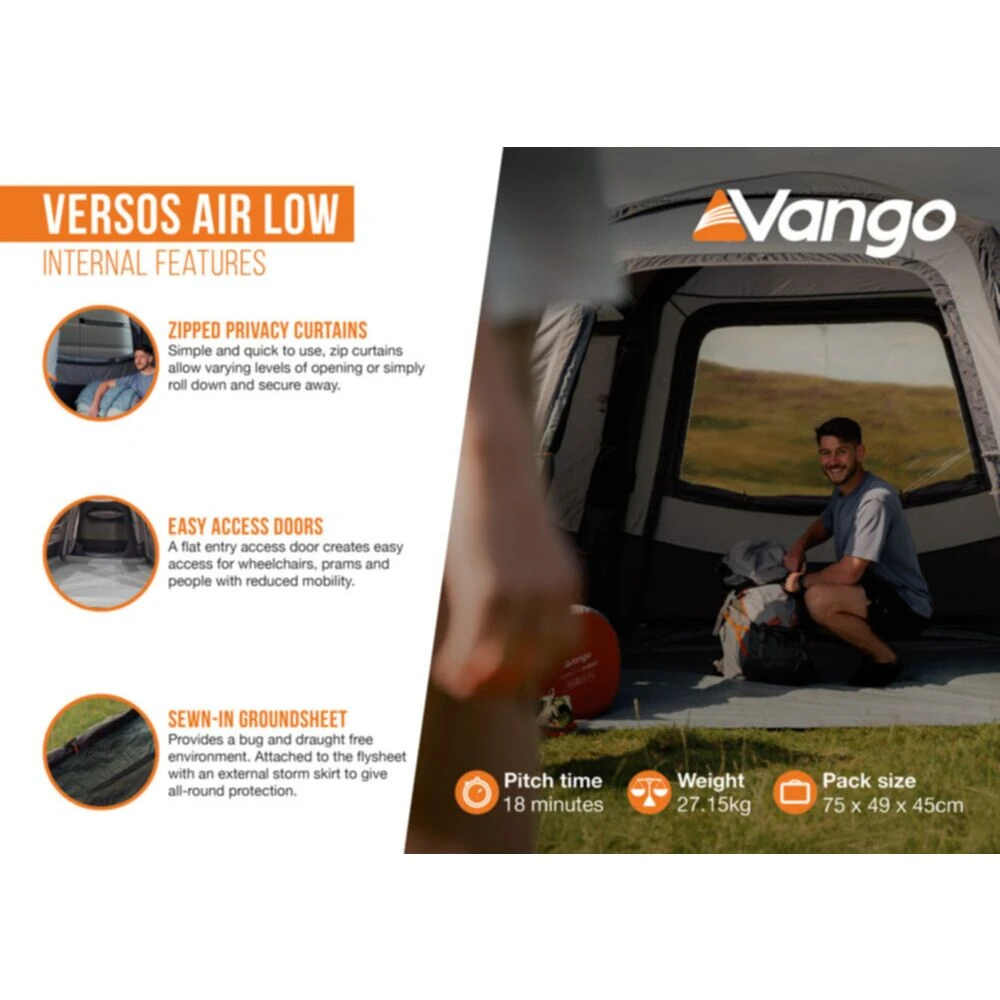 VERSOS AIR LOW
INTERNAL FEATURES

ZIPPED PRIVACY CURTAINS
Simple and quick to use, zip curtains allow varying levels of opening or simply roll down and secure away.

EASY ACCESS DOORS
A flat entry access door creates easy access for wheelchairs, prams and people with reduced mobility.

SEWN-IN GROUNDSHEET
Provides a bug and draught free environment. Attached to the flysheet with an external storm skirt to give all-round protection.

Vango

Vango

Pitch time
18 minutes

Weight
27.15kg

Pack size
75 x 49 x 45cm