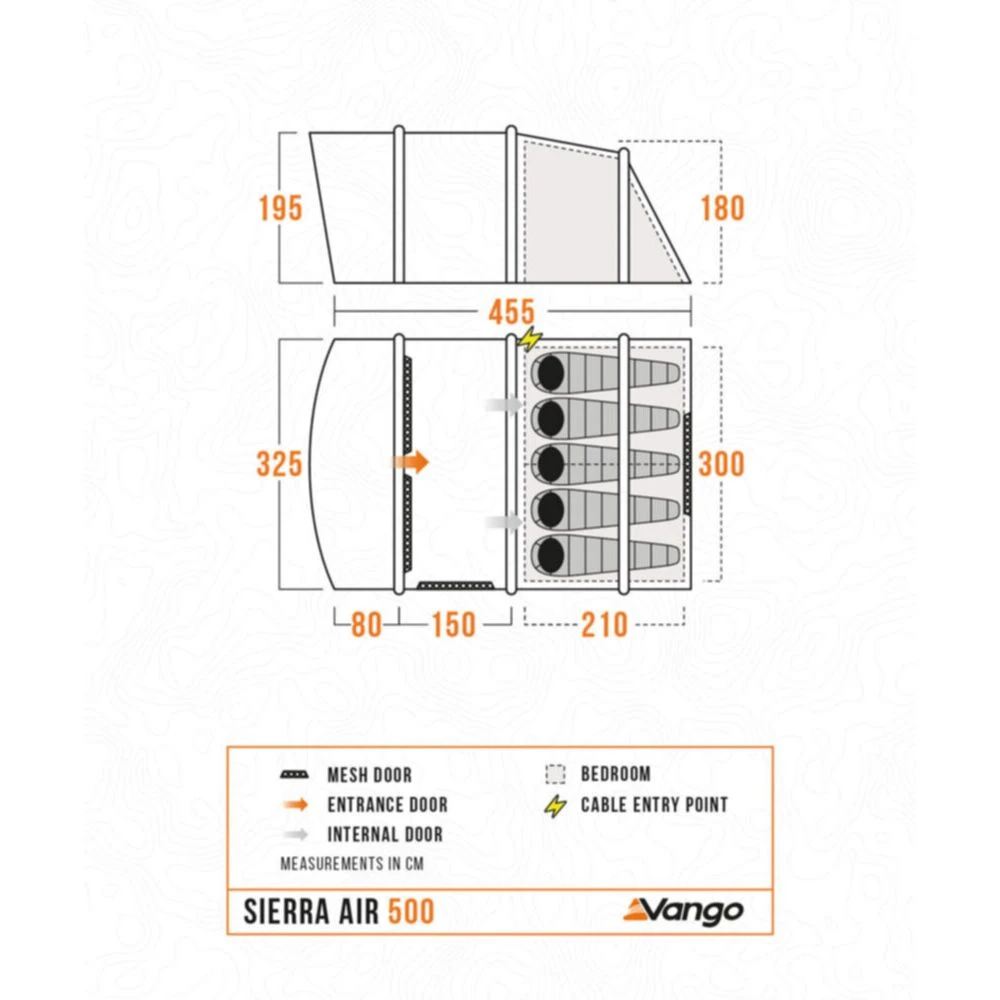 195

180

455

325

300

80

150

210

MESH DOOR

ENTRANCE DOOR

INTERNAL DOOR

BEDROOM

CABLE ENTRY POINT

MEASUREMENTS IN CM

SIERRA AIR 500

Vango