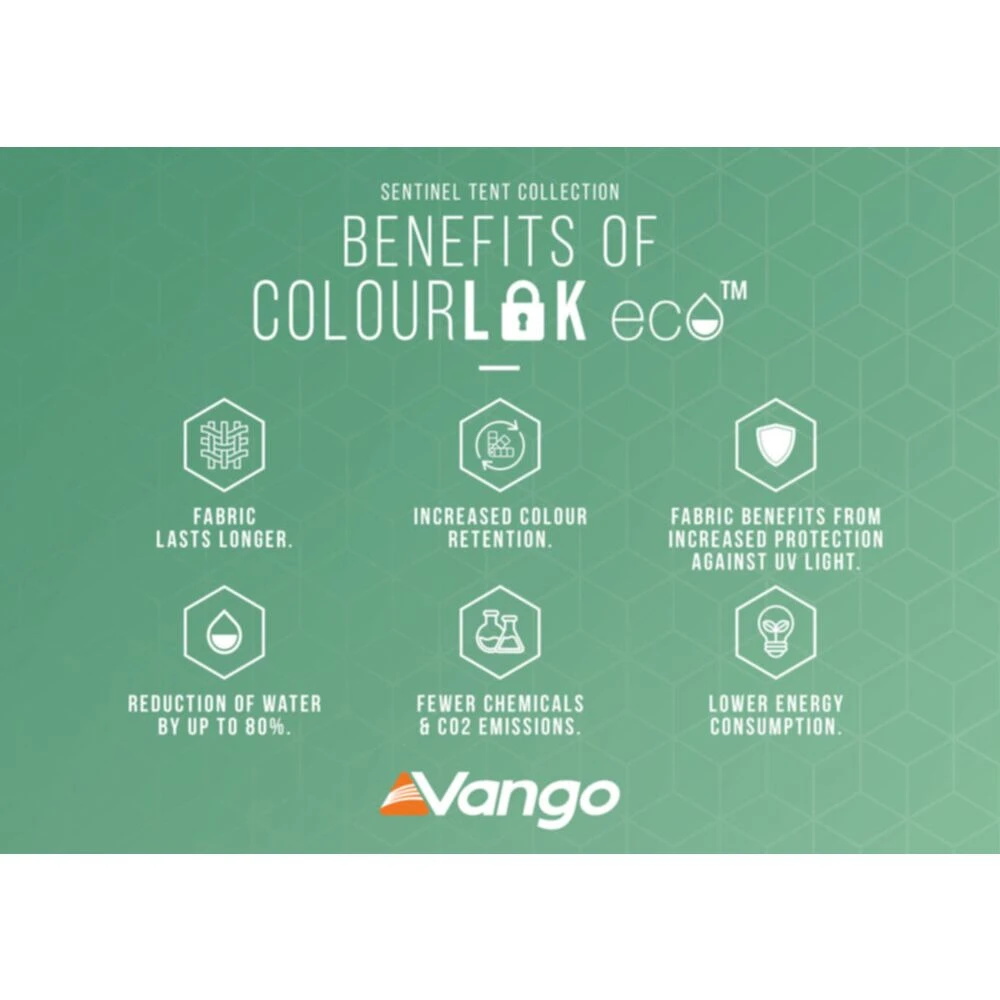 SENTINEL TENT COLLECTION

BENEFITS OF COLOURLOK eco™

FABRIC LASTS LONGER.

INCREASED COLOUR RETENTION.

FABRIC BENEFITS FROM INCREASED PROTECTION AGAINST UV LIGHT.

REDUCTION OF WATER BY UP TO 80%.

FEWER CHEMICALS & CO2 EMISSIONS.

LOWER ENERGY CONSUMPTION.

Vango